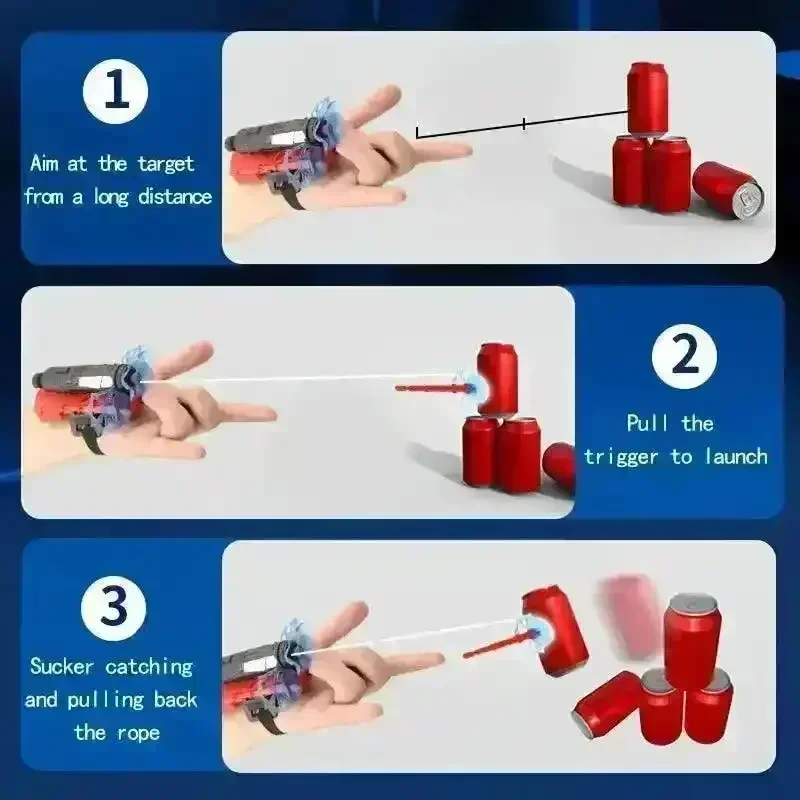 1

Aim at the target from a long distance

2

Pull the trigger to launch

3

Sucker catching and pulling back the rope