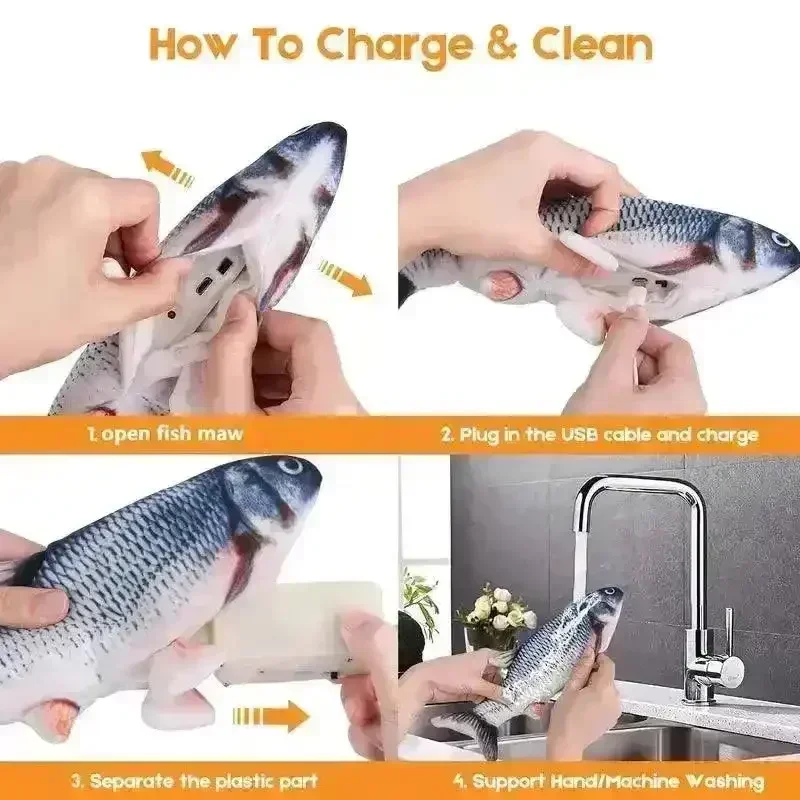 How To Charge & Clean

1. open fish maw

2. Plug in the USB cable and charge

3. Separate the plastic part

4. Support Hand/Machine Washing